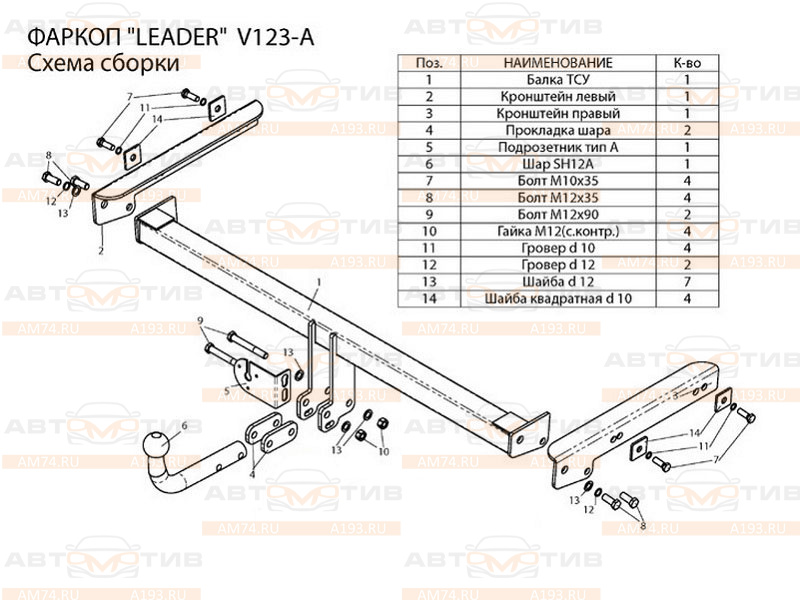 ФАРКОП "LEADER" V123-A
Схема сборки

| Поз. | НАИМЕНОВАНИЕ | К-во |
|---|---|---|
| 1 | Балка ТСУ | 1 |
| 2 | Кронштейн левый | 1 |
| 3 | Кронштейн правый | 1 |
| 4 | Прокладка шара | 2 |
| 5 | Подрозетник тип А | 1 |
| 6 | Шар SH12A | 1 |
| 7 | Болт М10х35 | 4 |
| 8 | Болт М12х35 | 4 |
| 9 | Болт М12х90 | 2 |
| 10 | Гайка М12(с.контр.) | 4 |
| 11 | Гровер d 10 | 4 |
| 12 | Гровер d 12 | 2 |
| 13 | Шайба d 12 | 7 |
| 14 | Шайба квадратная d 10 | 4 |

7
11
14
8
12
13
2
1
9
13
5
6
4
13
10
3
14
11
7
13
12
8

АВТОМОТИВ
AM74.RU
A193.RU